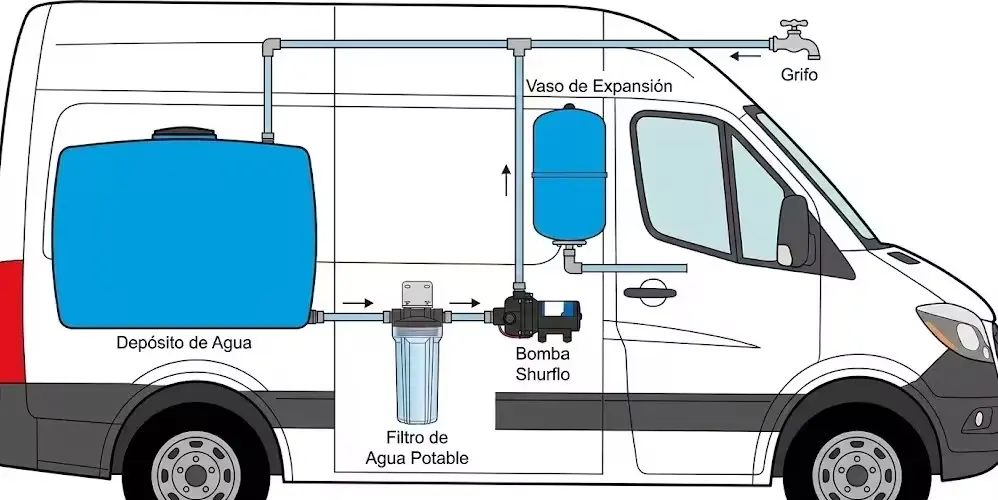 Grifo

Vaso de Expansión

Depósito de Agua

Bomba Shurflo

Filtro de Agua Potable